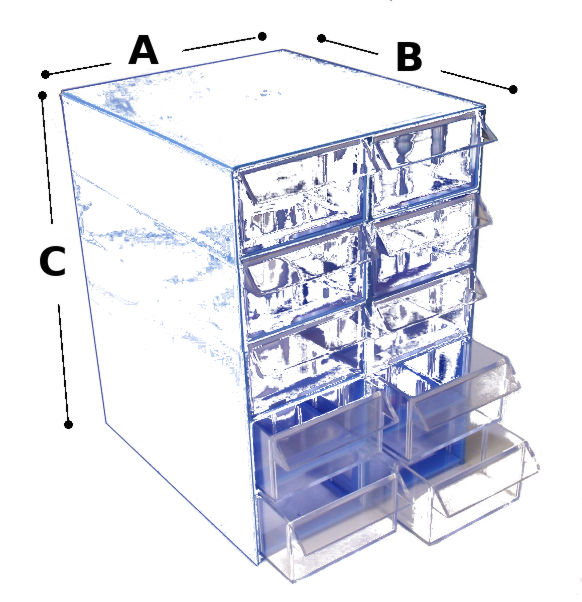 A
B
C